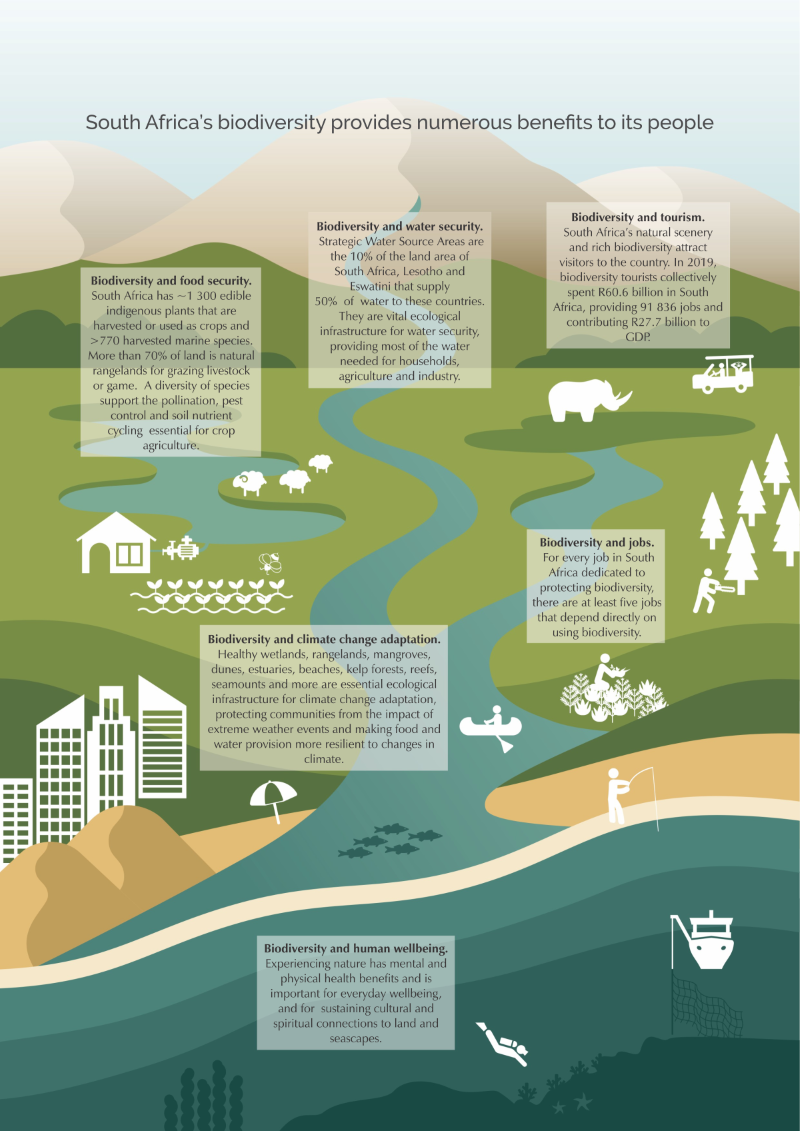 South Africa's biodiversity provides numerous benefits to its people

Biodiversity and food security.
South Africa has ~1 300 edible indigenous plants that are harvested or used as crops and >770 harvested marine species. More than 70% of land is natural rangelands for grazing livestock or game. A diversity of species support the pollination, pest control and soil nutrient cycling essential for crop agriculture.

Biodiversity and water security.
Strategic Water Source Areas are the 10% of the land area of South Africa, Lesotho and Eswatini that supply 50% of water to these countries. They are vital ecological infrastructure for water security, providing most of the water needed for households, agriculture and industry.

Biodiversity and tourism.
South Africa's natural scenery and rich biodiversity attract visitors to the country. In 2019, biodiversity tourists collectively spent R60.6 billion in South Africa, providing 91 836 jobs and contributing R27.7 billion to GDP.

Biodiversity and jobs.
For every job in South Africa dedicated to protecting biodiversity, there are at least five jobs that depend directly on using biodiversity.

Biodiversity and climate change adaptation.
Healthy wetlands, rangelands, mangroves, dunes, estuaries, beaches, kelp forests, reefs, seamounts and more are essential ecological infrastructure for climate change adaptation, protecting communities from the impact of extreme weather events and making food and water provision more resilient to changes in climate.

Biodiversity and human wellbeing.
Experiencing nature has mental and physical health benefits and is important for everyday wellbeing, and for sustaining cultural and spiritual connections to land and seascapes.